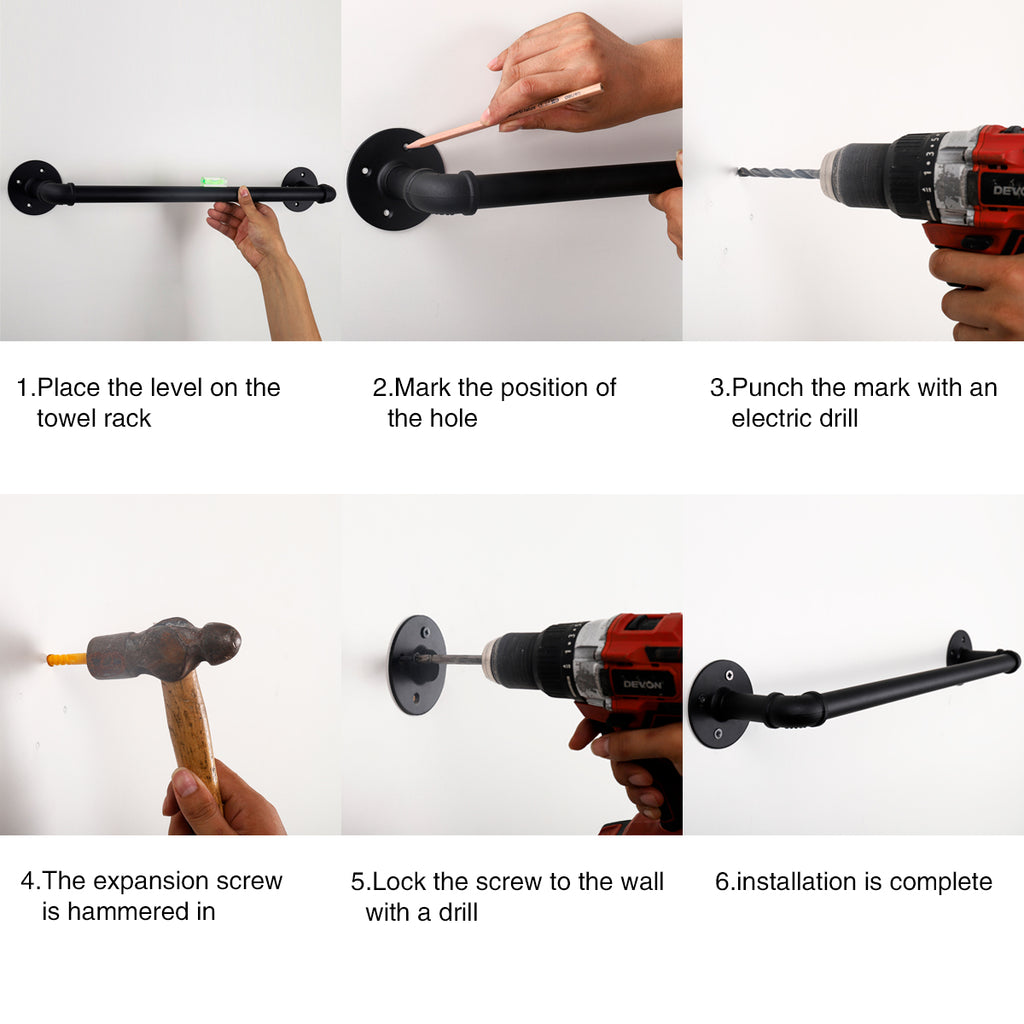 DEVON

1.Place the level on the towel rack

2.Mark the position of the hole

3.Punch the mark with an electric drill

DEVON

4.The expansion screw is hammered in

5.Lock the screw to the wall with a drill

6.installation is complete