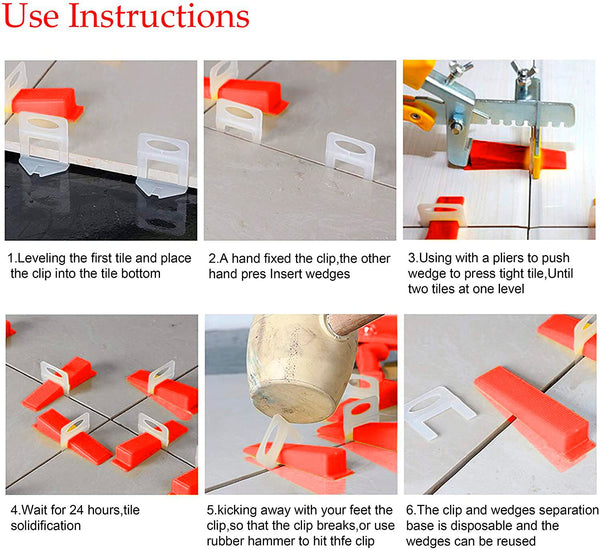 Use Instructions

1.Leveling the first tile and place the clip into the tile bottom

2.A hand fixed the clip,the other hand pres Insert wedges

3.Using with a pliers to push wedge to press tight tile,Until two tiles at one level

4.Wait for 24 hours,tile solidification

5.kicking away with your feet the clip,so that the clip breaks,or use rubber hammer to hit thfe clip

6.The clip and wedges separation base is disposable and the wedges can be reused