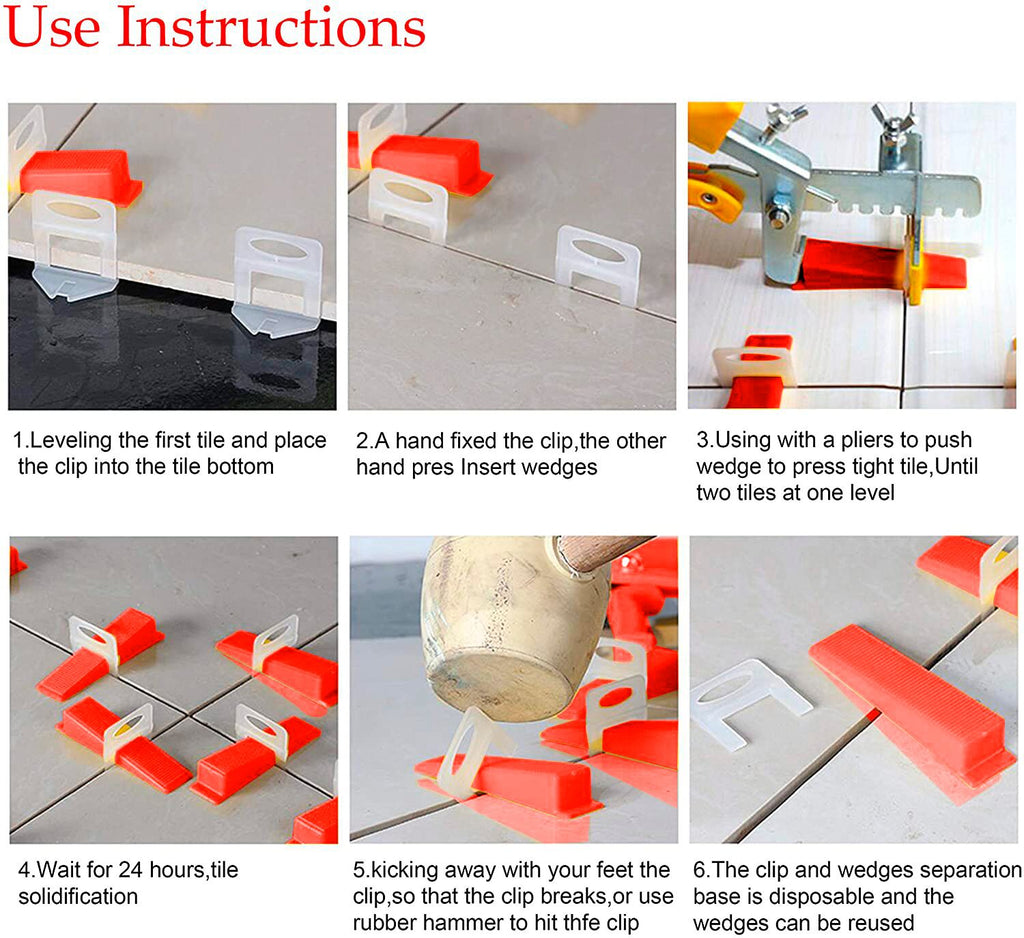 Use Instructions

1.Leveling the first tile and place the clip into the tile bottom

2.A hand fixed the clip,the other hand pres Insert wedges

3.Using with a pliers to push wedge to press tight tile,Until two tiles at one level

4.Wait for 24 hours,tile solidification

5.kicking away with your feet the clip,so that the clip breaks,or use rubber hammer to hit thfe clip

6.The clip and wedges separation base is disposable and the wedges can be reused