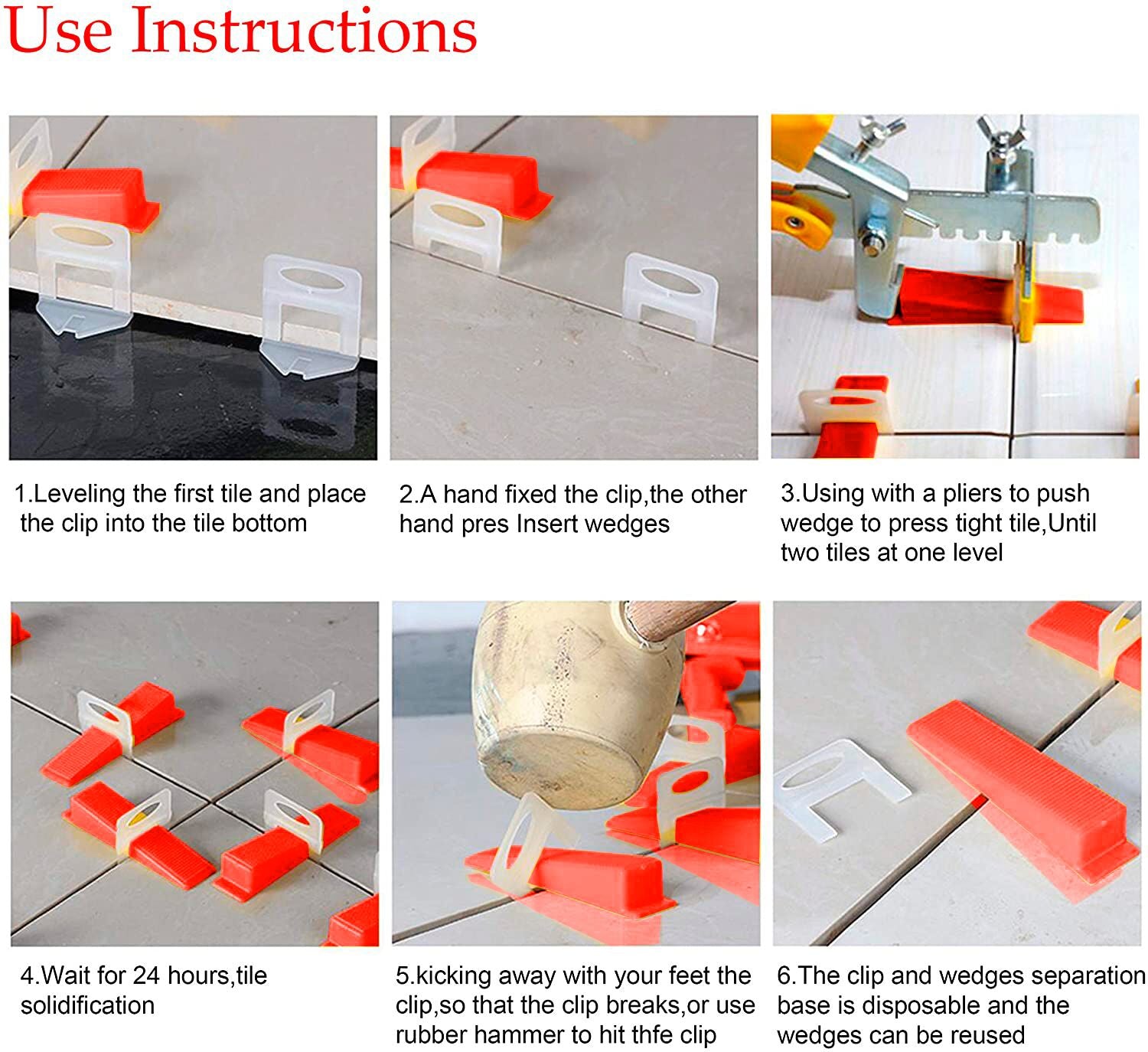 Use Instructions

1.Leveling the first tile and place the clip into the tile bottom

2.A hand fixed the clip,the other hand pres Insert wedges

3.Using with a pliers to push wedge to press tight tile,Until two tiles at one level

4.Wait for 24 hours,tile solidification

5.kicking away with your feet the clip,so that the clip breaks,or use rubber hammer to hit thfe clip

6.The clip and wedges separation base is disposable and the wedges can be reused