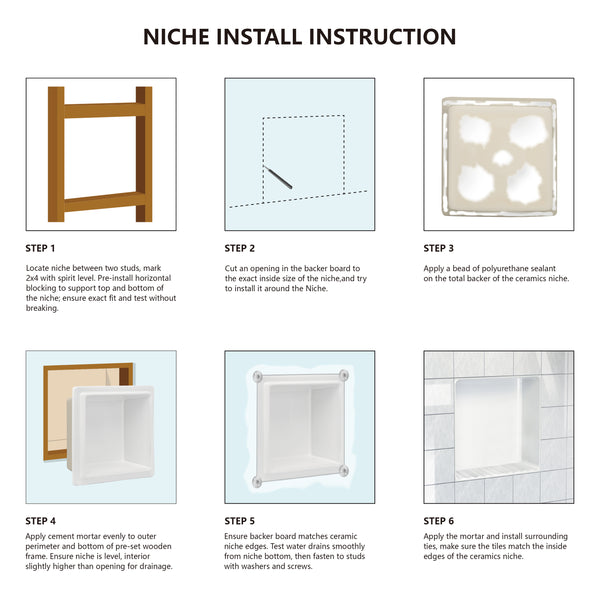 NICHE INSTALL INSTRUCTION

STEP 1

Locate niche between two studs, mark 2x4 with spirit level. Pre-install horizontal blocking to support top and bottom of the niche; ensure exact fit and test without breaking.

STEP 2

Cut an opening in the backer board to the exact inside size of the niche,and try to install it around the Niche.

STEP 3

Apply a bead of polyurethane sealant on the total backer of the ceramics niche.

STEP 4

Apply cement mortar evenly to outer perimeter and bottom of pre-set wooden frame. Ensure niche is level, interior slightly higher than opening for drainage.

STEP 5

Ensure backer board matches ceramic niche edges. Test water drains smoothly from niche bottom, then fasten to studs with washers and screws.

STEP 6

Apply the mortar and install surrounding ties, make sure the tiles match the inside edges of the ceramics niche.