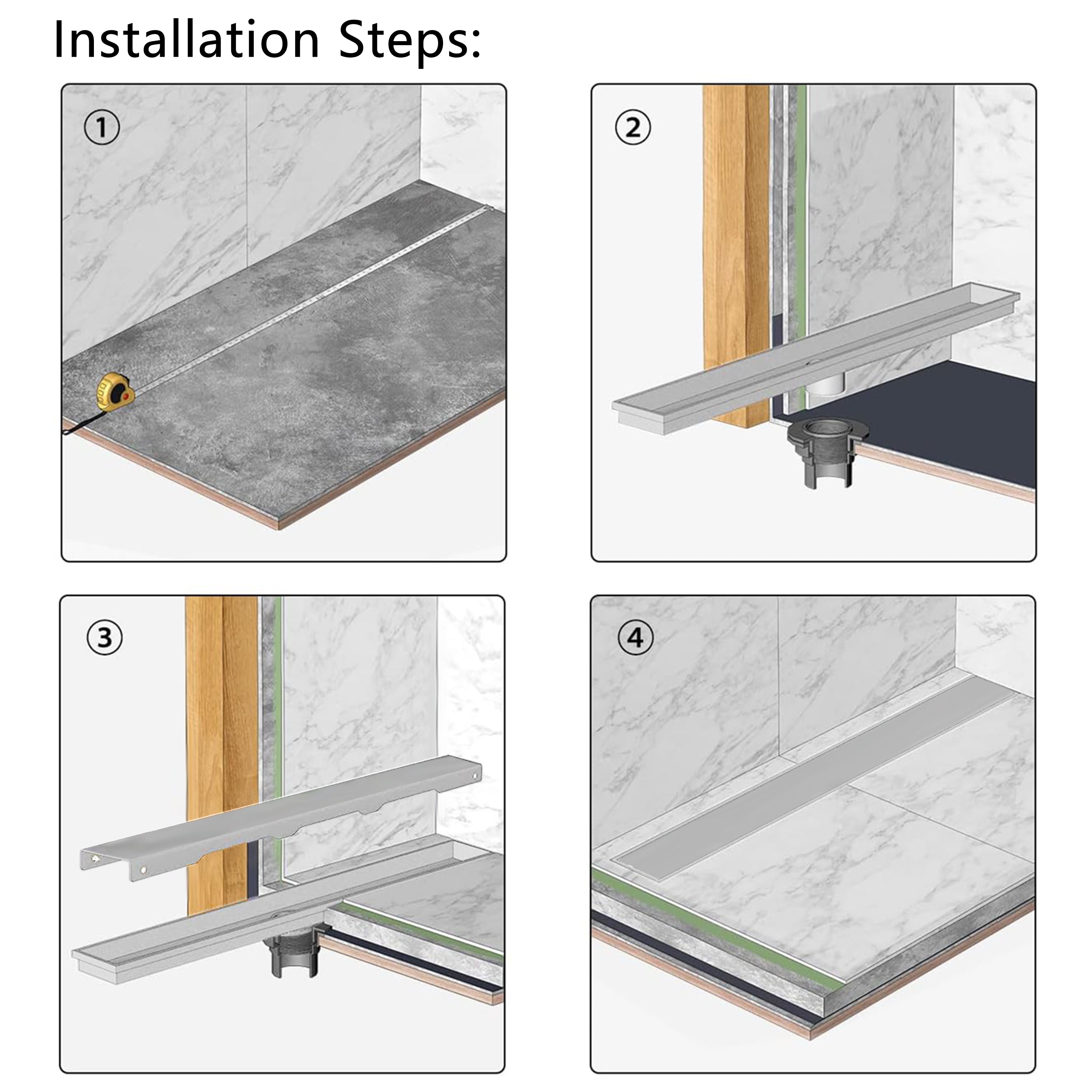 Installation Steps:

①

②

③

④