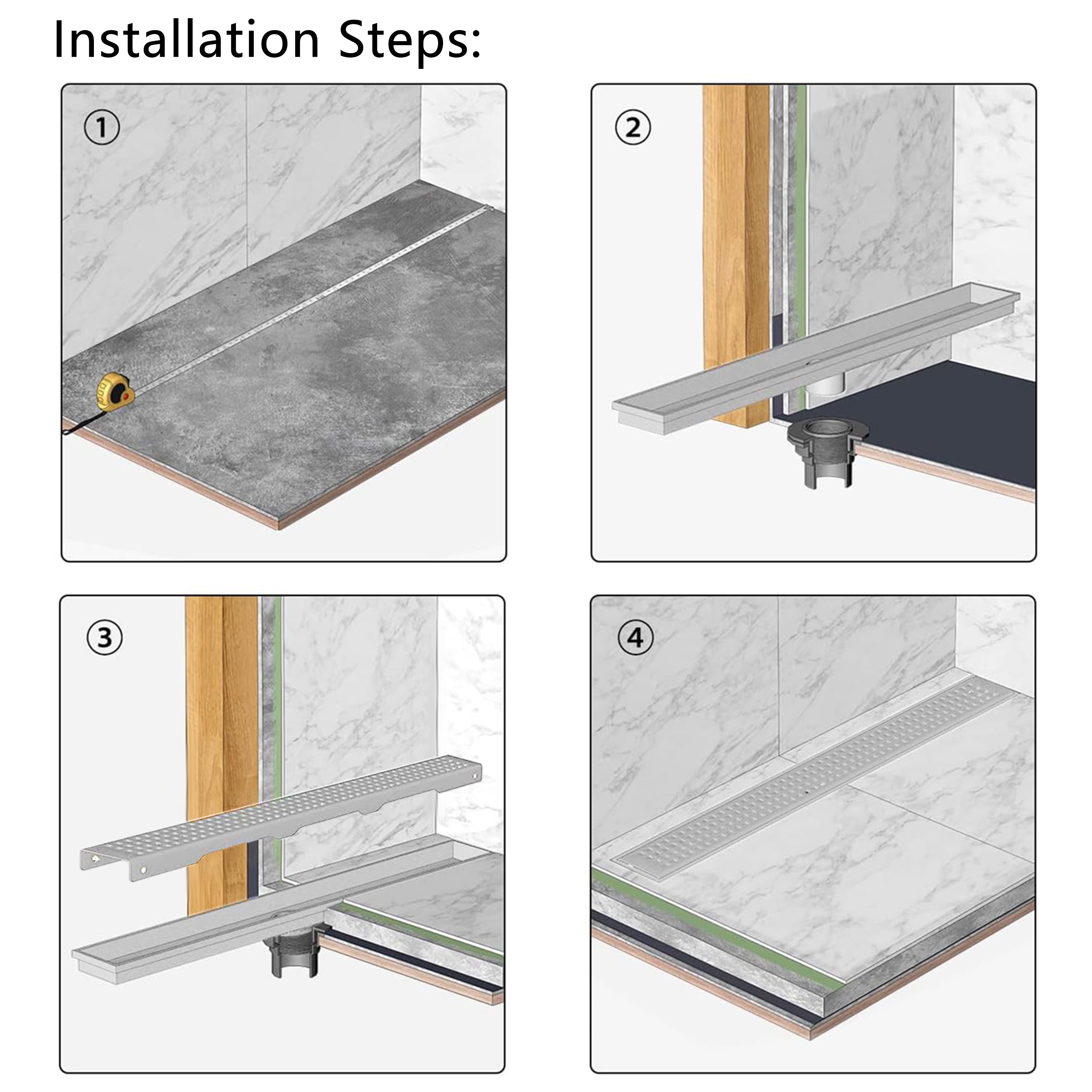 Installation Steps:

①

②

③

④