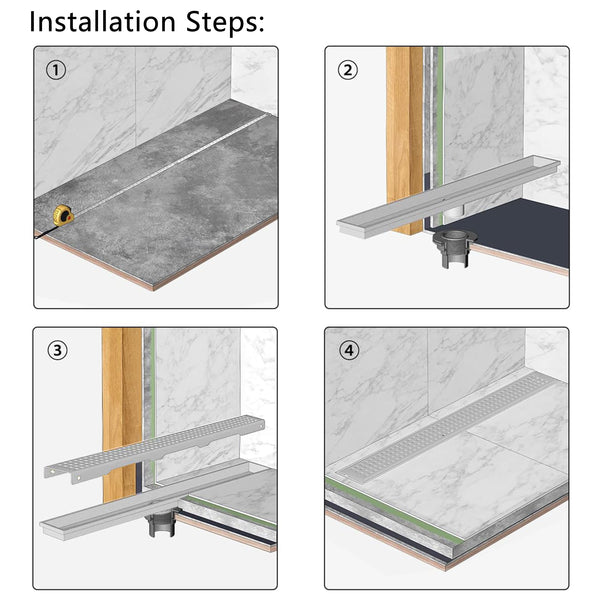 Installation Steps:

①

②

③

④