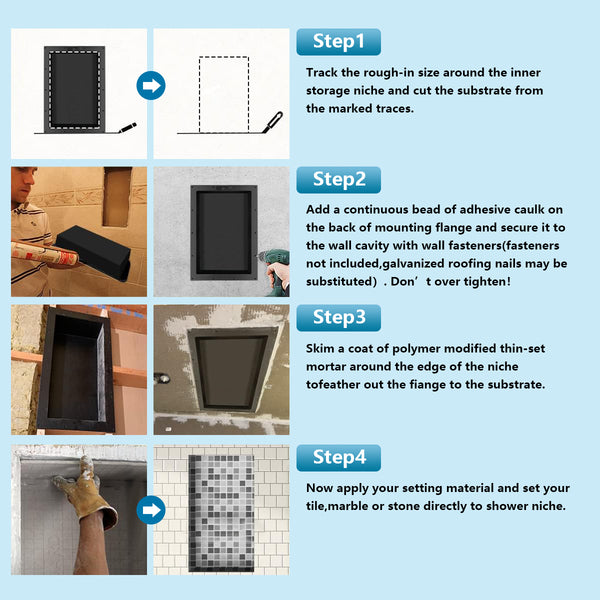 Step1

Track the rough-in size around the inner storage niche and cut the substrate from the marked traces.

Step2

Add a continuous bead of adhesive caulk on the back of mounting flange and secure it to the wall cavity with wall fasteners(fasteners not included,galvanized roofing nails may be substituted) . Don’t over tighten!

Step3

Skim a coat of polymer modified thin-set mortar around the edge of the niche tofeather out the fiange to the substrate.

Step4

Now apply your setting material and set your tile,marble or stone directly to shower niche.